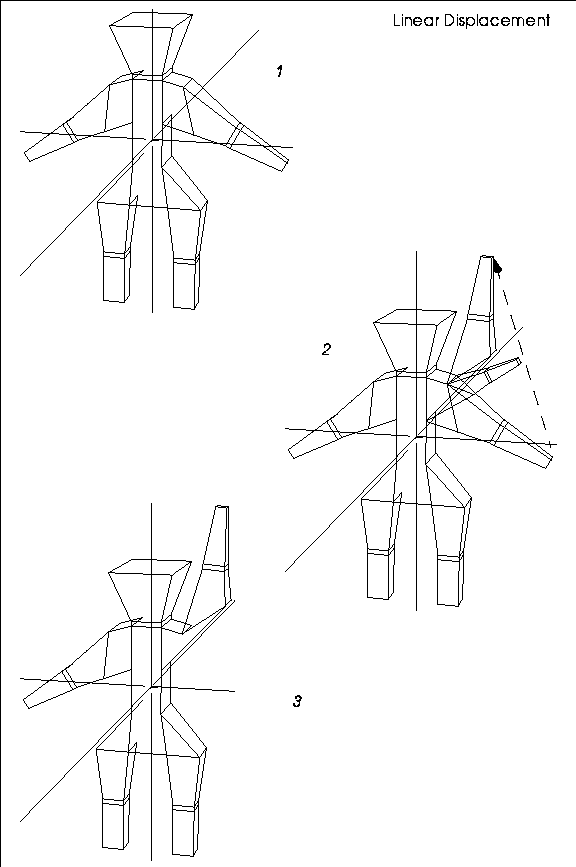 Linear Displacement

1

2

3