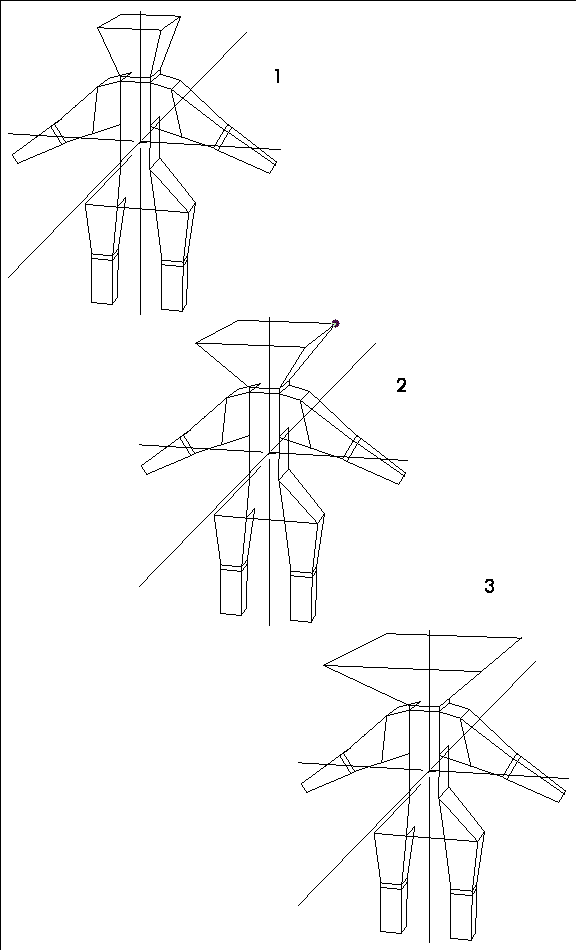 1

2

3